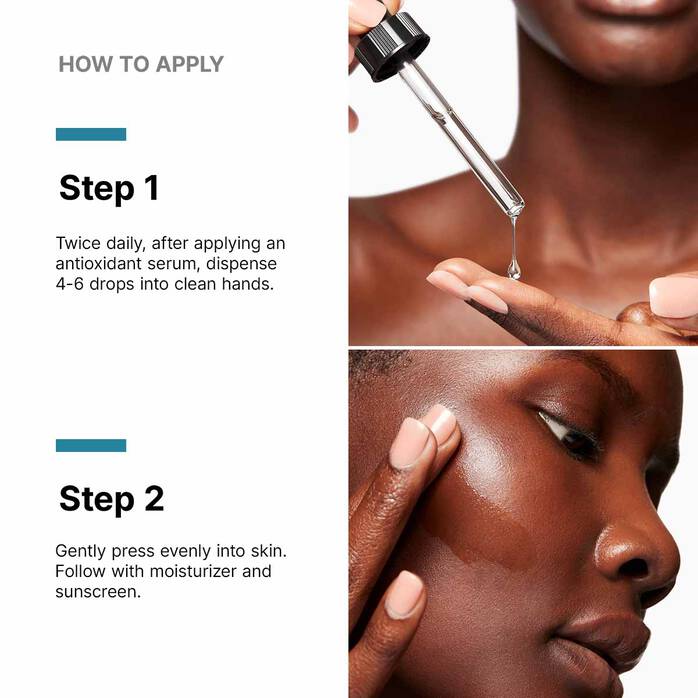 HOW TO APPLY

Step 1

Twice daily, after applying an antioxidant serum, dispense 4-6 drops into clean hands.

Step 2

Gently press evenly into skin. Follow with moisturizer and sunscreen.