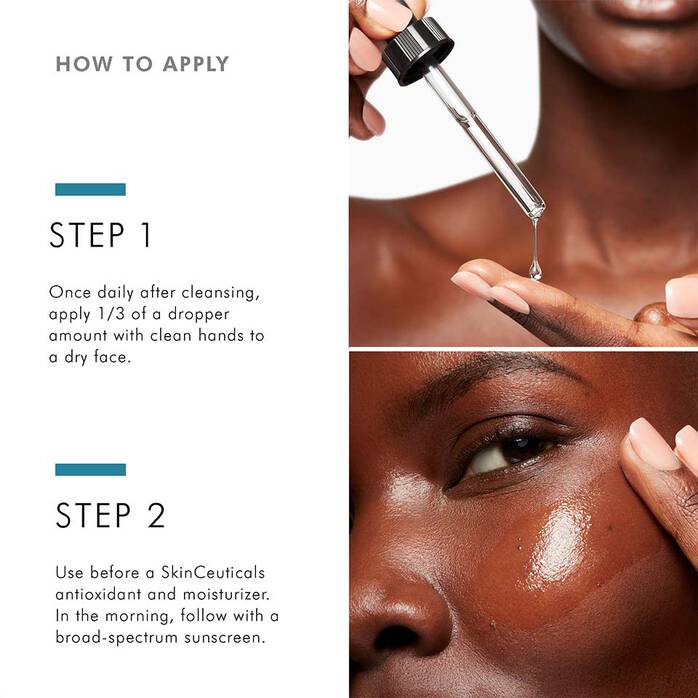 HOW TO APPLY

STEP 1

Once daily after cleansing, apply 1/3 of a dropper amount with clean hands to a dry face.

STEP 2

Use before a SkinCeuticals antioxidant and moisturizer. In the morning, follow with a broad-spectrum sunscreen.